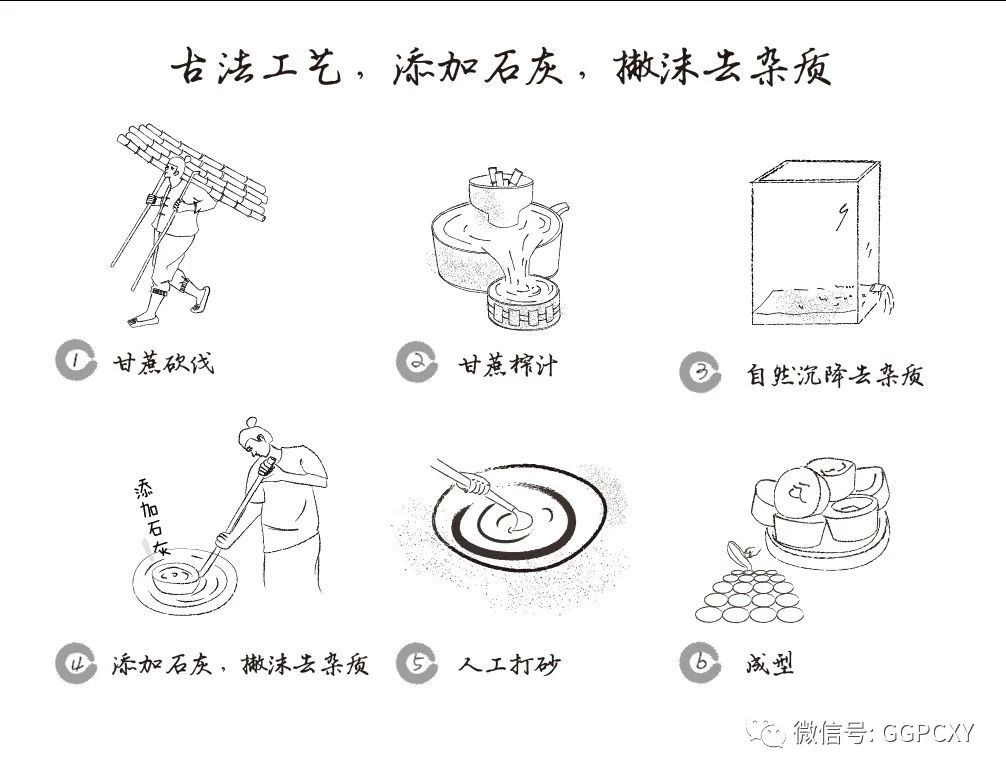 古法工艺，添加石灰，撇沫去杂质

1 甘蔗砍伐

2 甘蔗榨汁

3 自然沉降去杂质

添加石灰

4 添加石灰，撇沫去杂质

5 人工打砂

6 成型

微信号: GGPCXY